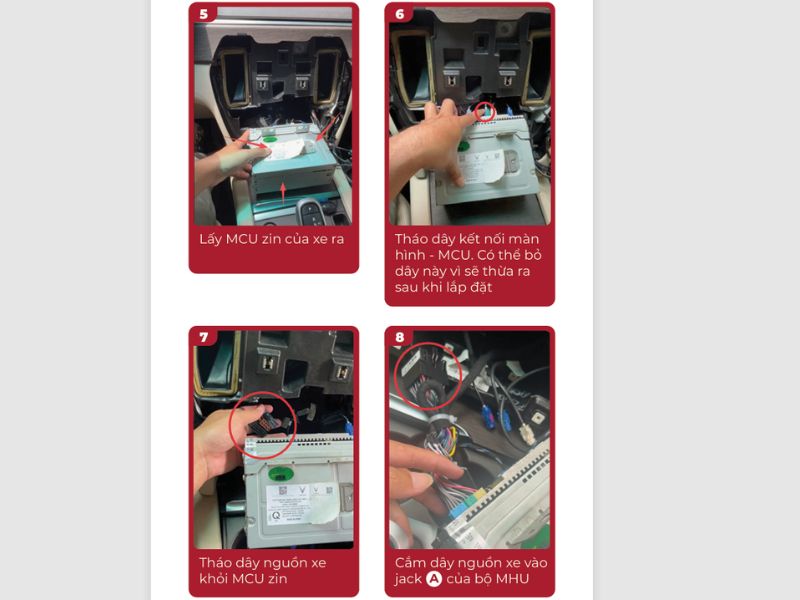 5

Lấy MCU zin của xe ra

6

Tháo dây kết nối màn hình - MCU. Có thể bỏ dây này vì sẽ thừa ra sau khi lắp đặt

7

Tháo dây nguồn xe khỏi MCU zin

8

Cắm dây nguồn xe vào jack A của bộ MHU